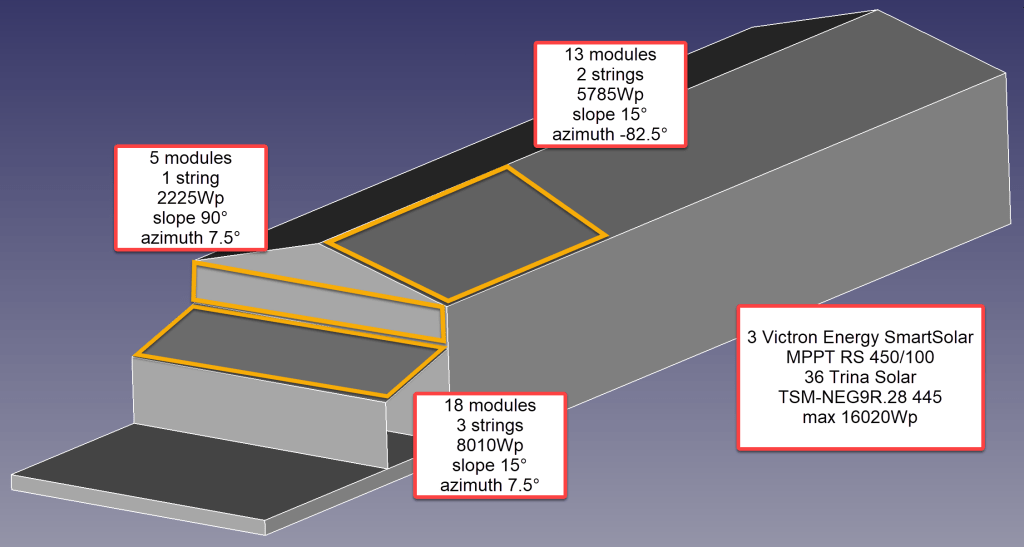 13 modules
2 strings
5785Wp
slope 15°
azimuth -82.5°

5 modules
1 string
2225Wp
slope 90°
azimuth 7.5°

3 Victron Energy SmartSolar
MPPT RS 450/100
36 Trina Solar
TSM-NEG9R.28 445
max 16020Wp

18 modules
3 strings
8010Wp
slope 15°
azimuth 7.5°