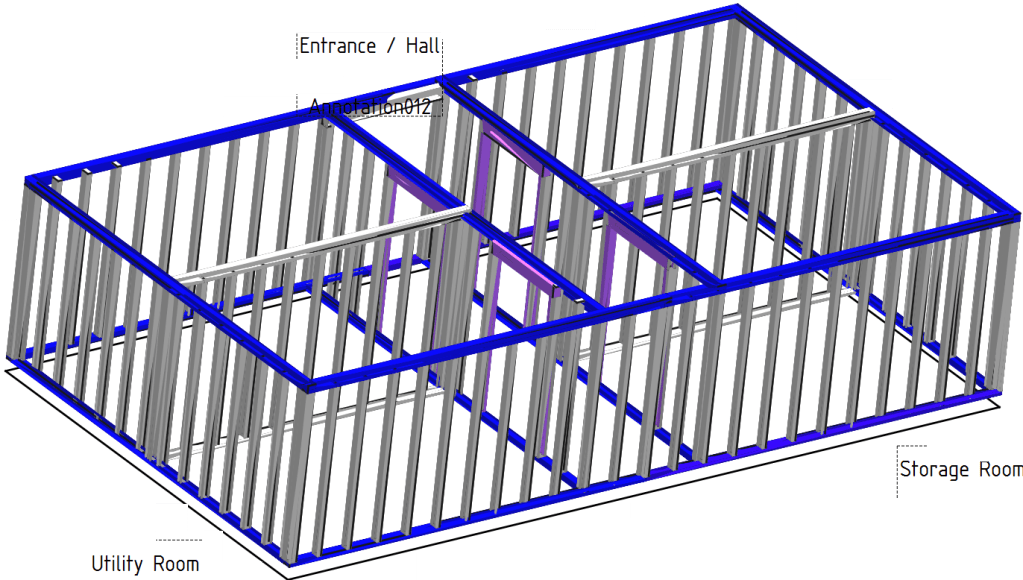 Entrance / Hall

Annotation012

Storage Room

Utility Room