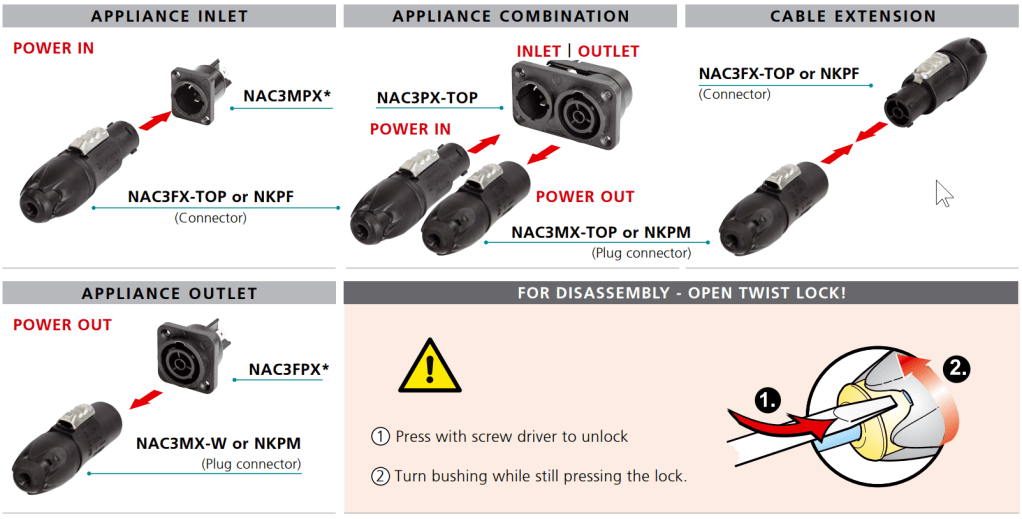 APPLIANCE INLET

POWER IN

NAC3MPX*

NAC3FX-TOP or NKPF
(Connector)

APPLIANCE COMBINATION

INLET | OUTLET

NAC3PX-TOP

POWER IN

POWER OUT

NAC3MX-TOP or NKPM
(Plug connector)

CABLE EXTENSION

NAC3FX-TOP or NKPF
(Connector)

APPLIANCE OUTLET

POWER OUT

NAC3FPX*

NAC3MX-W or NKPM
(Plug connector)

FOR DISASSEMBLY - OPEN TWIST LOCK!

① Press with screw driver to unlock

② Turn bushing while still pressing the lock.

1.

2.